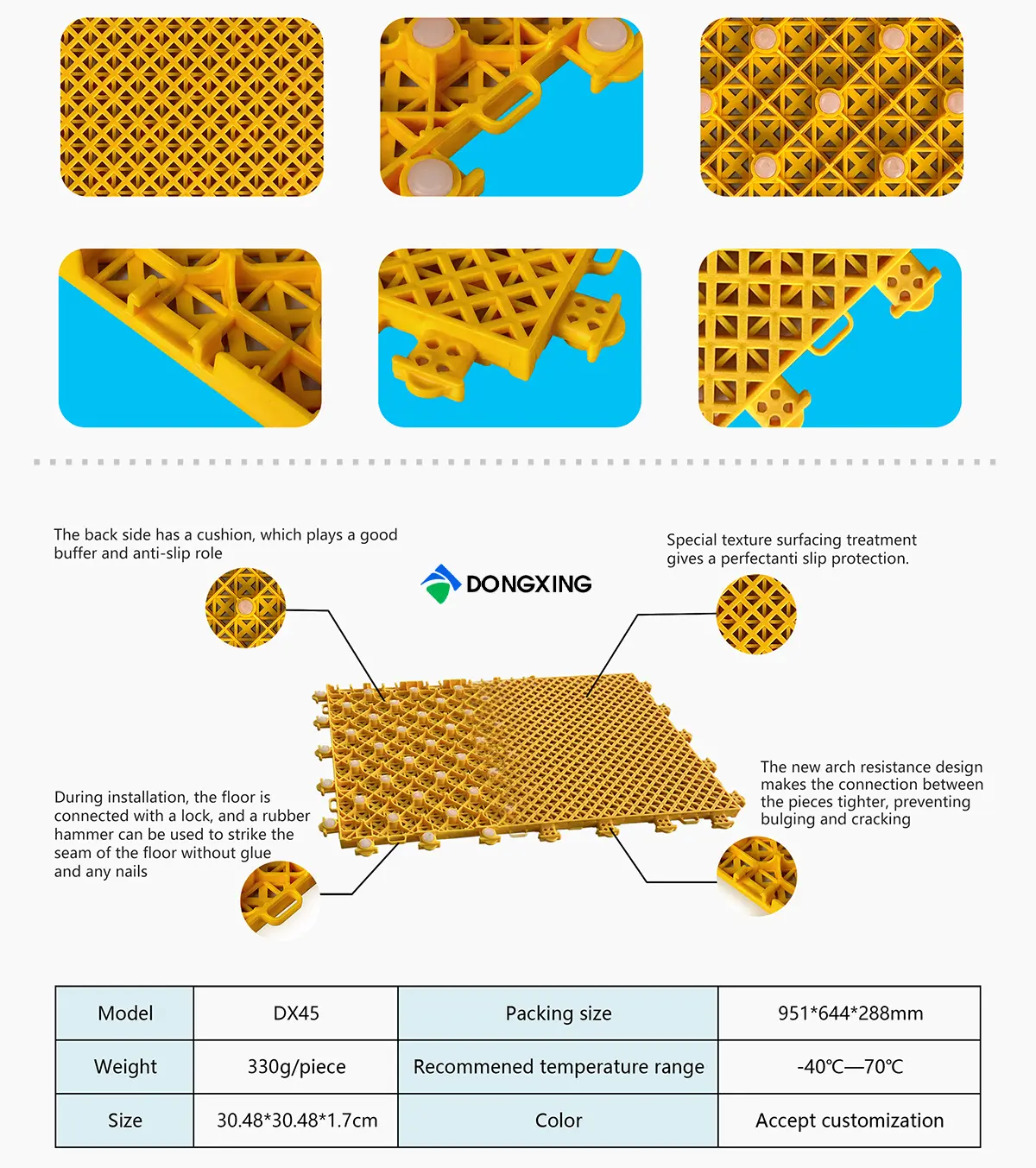 The back side has a cushion, which plays a good buffer and anti-slip role

DONGXING

Special texture surfacing treatment gives a perfectanti slip protection.

During installation, the floor is connected with a lock, and a rubber hammer can be used to strike the seam of the floor without glue and any nails

The new arch resistance design makes the connection between the pieces tighter, preventing bulging and cracking

| Model | DX45 | Packing size | 951*644*288mm |
|---|---|---|---|
| Weight | 330g/piece | Recommened temperature range | -40℃—70℃ |
| Size | 30.48*30.48*1.7cm | Color | Accept customization |