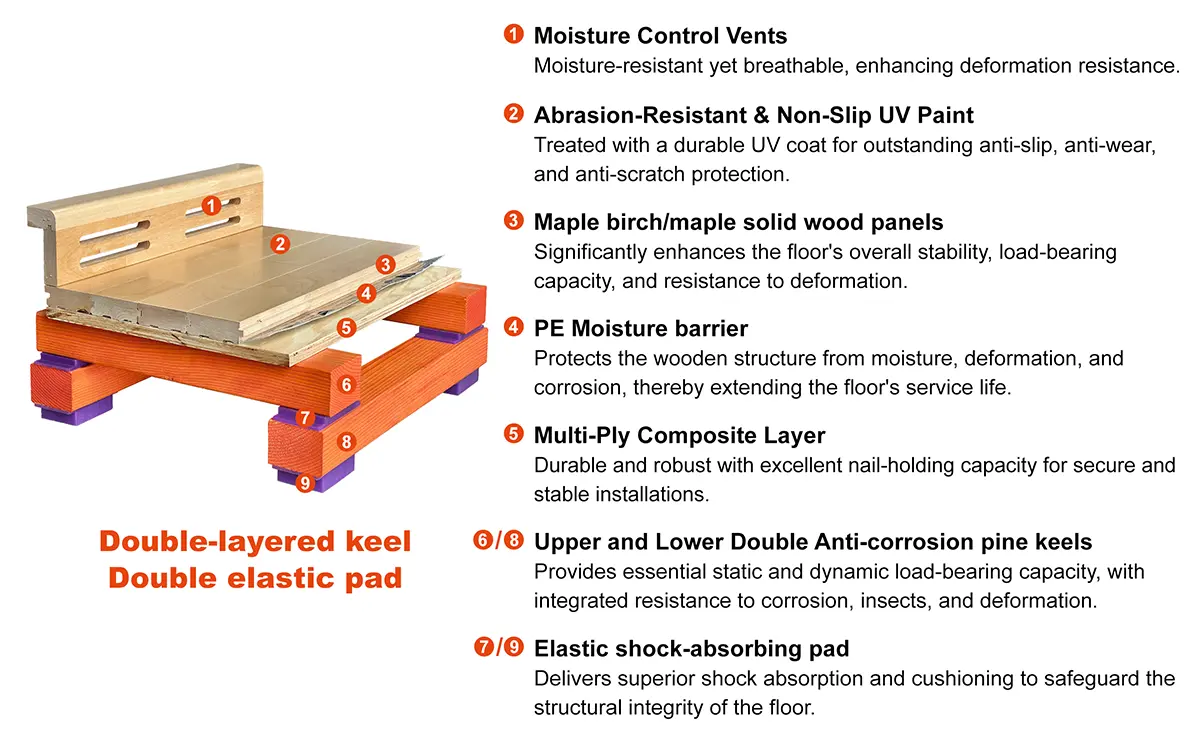 1
2
3
4
5
6
7
8
9

Double-layered keel
Double elastic pad

1 Moisture Control Vents
Moisture-resistant yet breathable, enhancing deformation resistance.

2 Abrasion-Resistant & Non-Slip UV Paint
Treated with a durable UV coat for outstanding anti-slip, anti-wear, and anti-scratch protection.

3 Maple birch/maple solid wood panels
Significantly enhances the floor's overall stability, load-bearing capacity, and resistance to deformation.

4 PE Moisture barrier
Protects the wooden structure from moisture, deformation, and corrosion, thereby extending the floor's service life.

5 Multi-Ply Composite Layer
Durable and robust with excellent nail-holding capacity for secure and stable installations.

6/8 Upper and Lower Double Anti-corrosion pine keels
Provides essential static and dynamic load-bearing capacity, with integrated resistance to corrosion, insects, and deformation.

7/9 Elastic shock-absorbing pad
Delivers superior shock absorption and cushioning to safeguard the structural integrity of the floor.