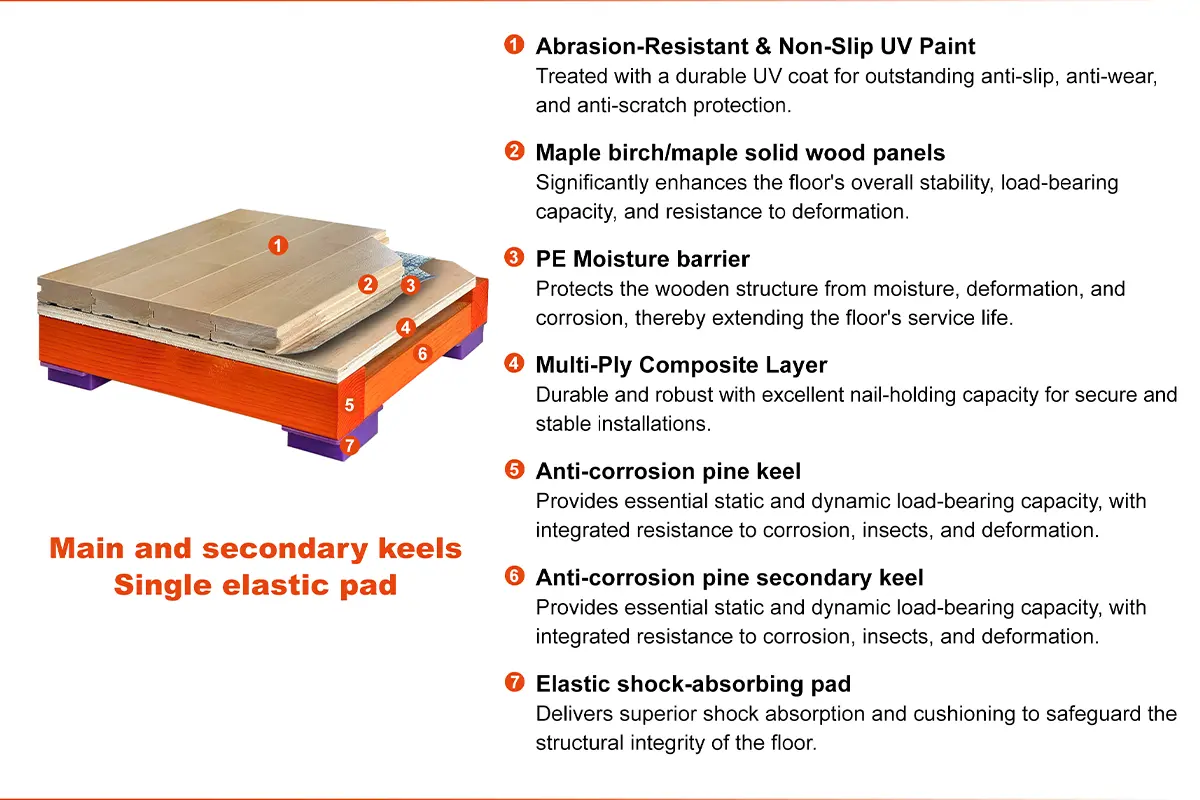 1
2
3
4
6
5
7

Main and secondary keels
Single elastic pad

1 Abrasion-Resistant & Non-Slip UV Paint
Treated with a durable UV coat for outstanding anti-slip, anti-wear, and anti-scratch protection.

2 Maple birch/maple solid wood panels
Significantly enhances the floor's overall stability, load-bearing capacity, and resistance to deformation.

3 PE Moisture barrier
Protects the wooden structure from moisture, deformation, and corrosion, thereby extending the floor's service life.

4 Multi-Ply Composite Layer
Durable and robust with excellent nail-holding capacity for secure and stable installations.

5 Anti-corrosion pine keel
Provides essential static and dynamic load-bearing capacity, with integrated resistance to corrosion, insects, and deformation.

6 Anti-corrosion pine secondary keel
Provides essential static and dynamic load-bearing capacity, with integrated resistance to corrosion, insects, and deformation.

7 Elastic shock-absorbing pad
Delivers superior shock absorption and cushioning to safeguard the structural integrity of the floor.