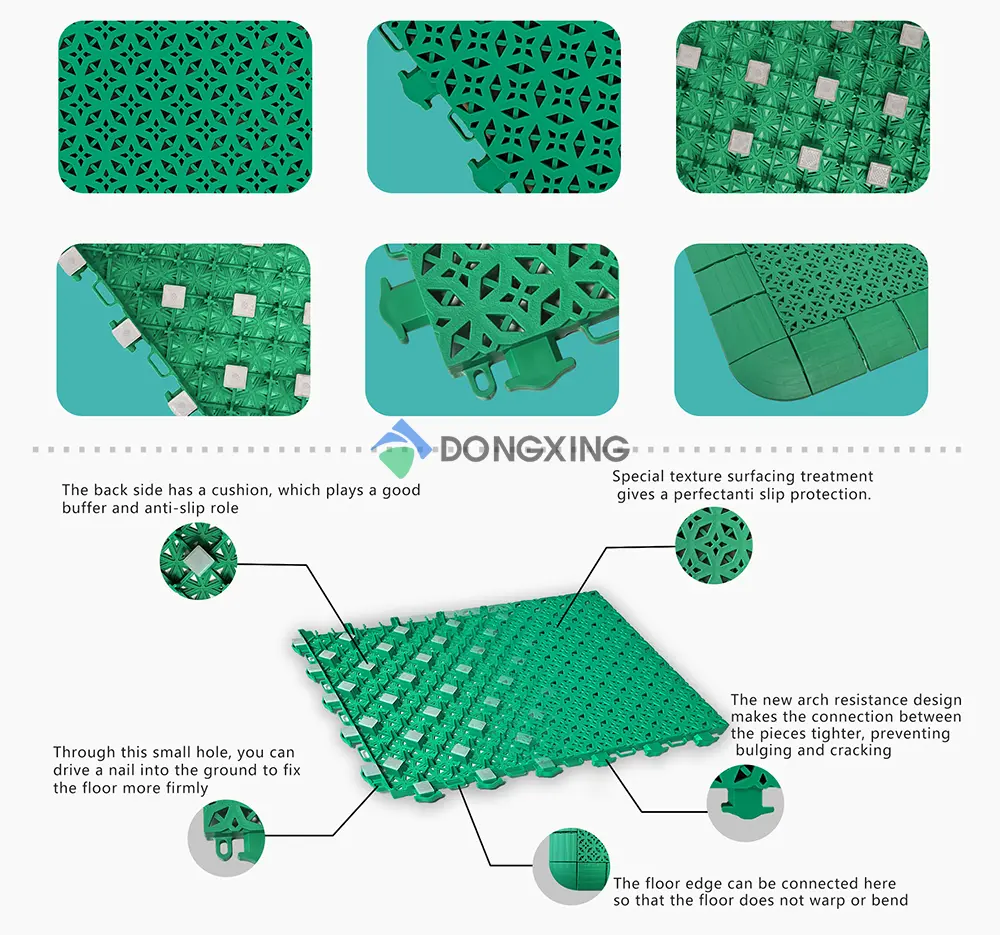 DONGXING

The back side has a cushion, which plays a good buffer and anti-slip role

Special texture surfacing treatment gives a perfectanti slip protection.

The new arch resistance design makes the connection between the pieces tighter, preventing bulging and cracking

Through this small hole, you can drive a nail into the ground to fix the floor more firmly

The floor edge can be connected here so that the floor does not warp or bend