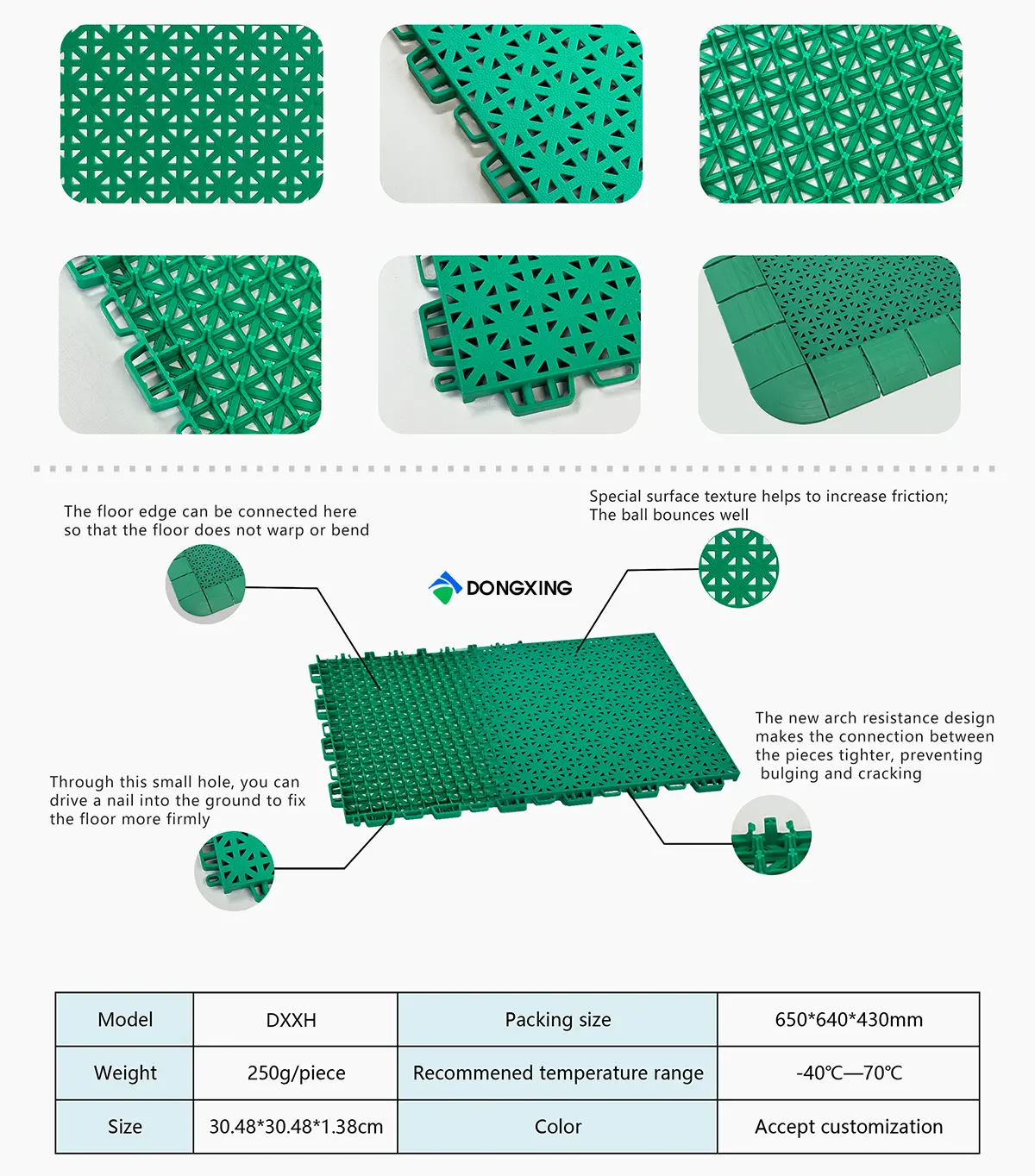 The floor edge can be connected here so that the floor does not warp or bend

Special surface texture helps to increase friction; The ball bounces well

DONGXING

The new arch resistance design makes the connection between the pieces tighter, preventing bulging and cracking

Through this small hole, you can drive a nail into the ground to fix the floor more firmly

| Model | DXXH | Packing size | 650*640*430mm |
|---|---|---|---|
| Weight | 250g/piece | Recommened temperature range | -40℃—70℃ |
| Size | 30.48*30.48*1.38cm | Color | Accept customization |